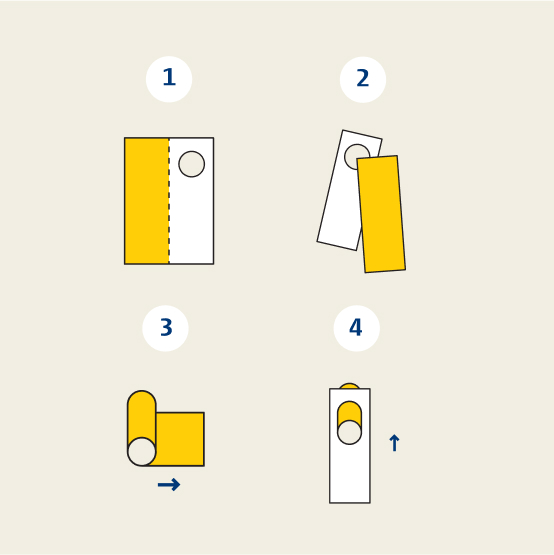 1

2

3

4